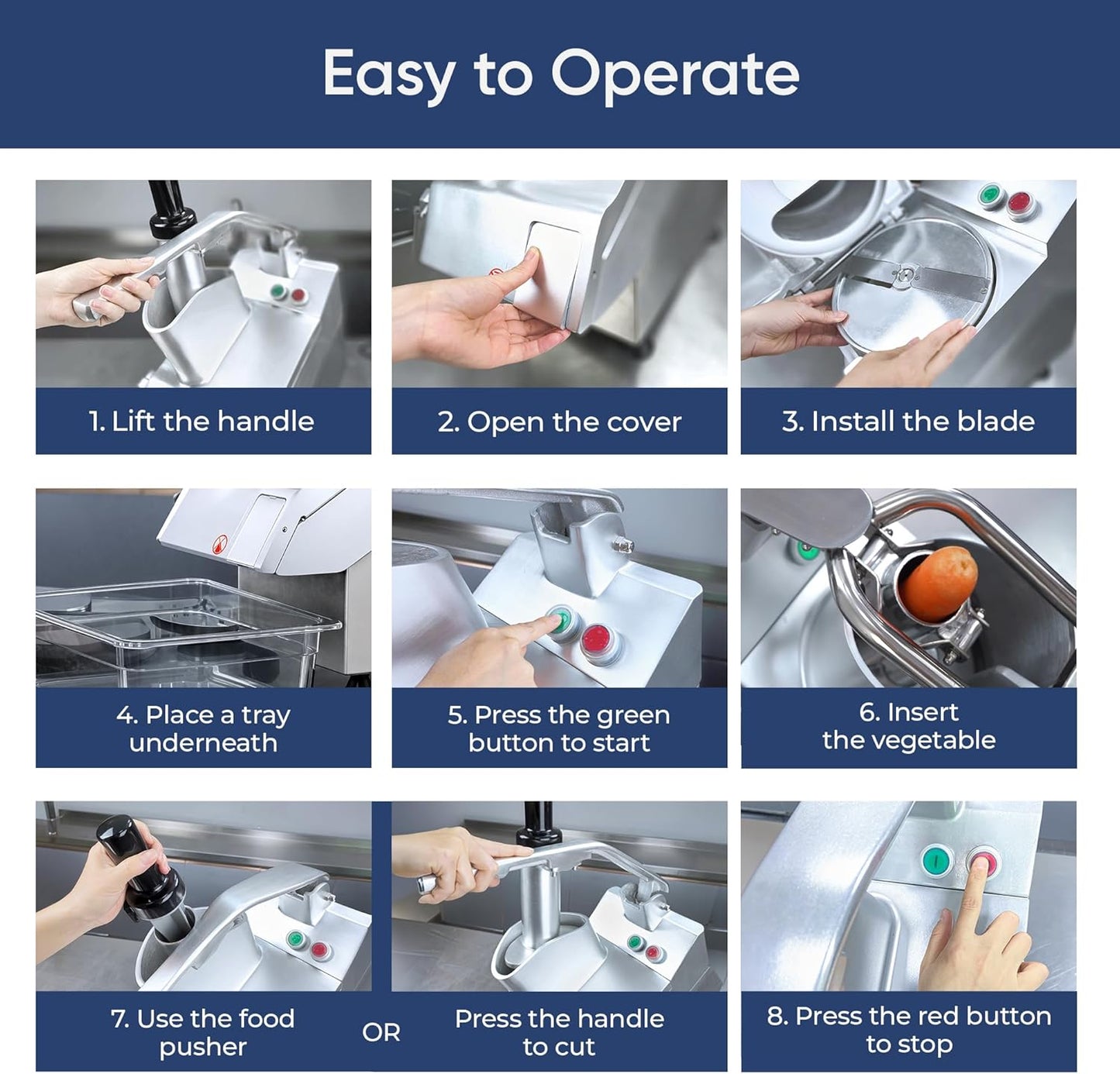 Easy to Operate

1. Lift the handle

2. Open the cover

3. Install the blade

4. Place a tray underneath

5. Press the green button to start

6. Insert the vegetable

7. Use the food pusher

OR

Press the handle to cut

8. Press the red button to stop